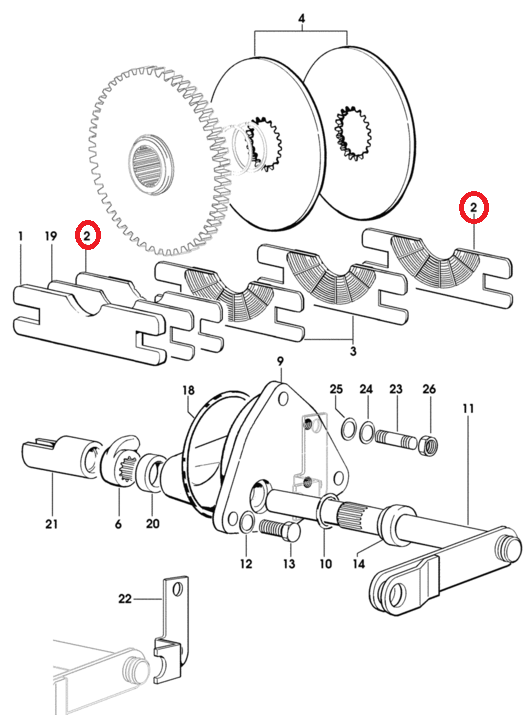 4

2

1

19

2

3

9

18

25

24

23

26

11

21

6

20

12

13

10

14

22