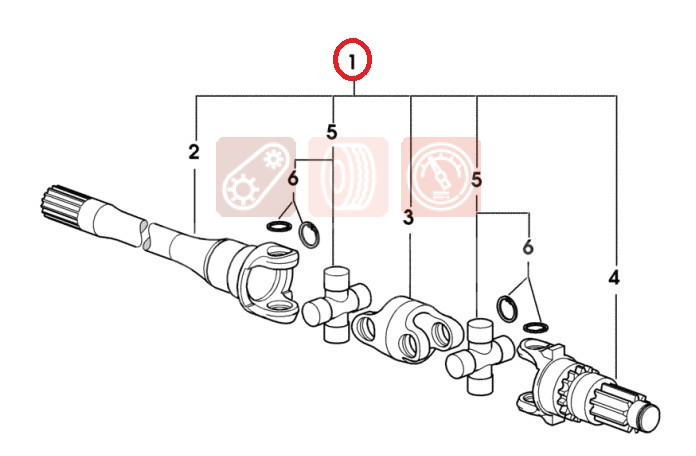 1
2
5
6
3
5
6
4