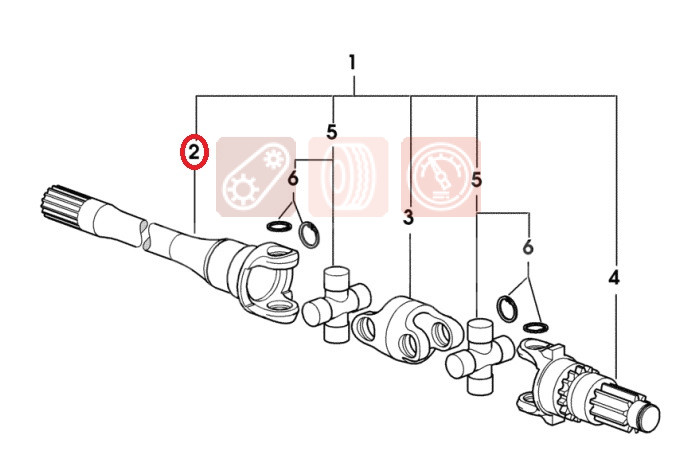 1
2
5
6
3
5
6
4