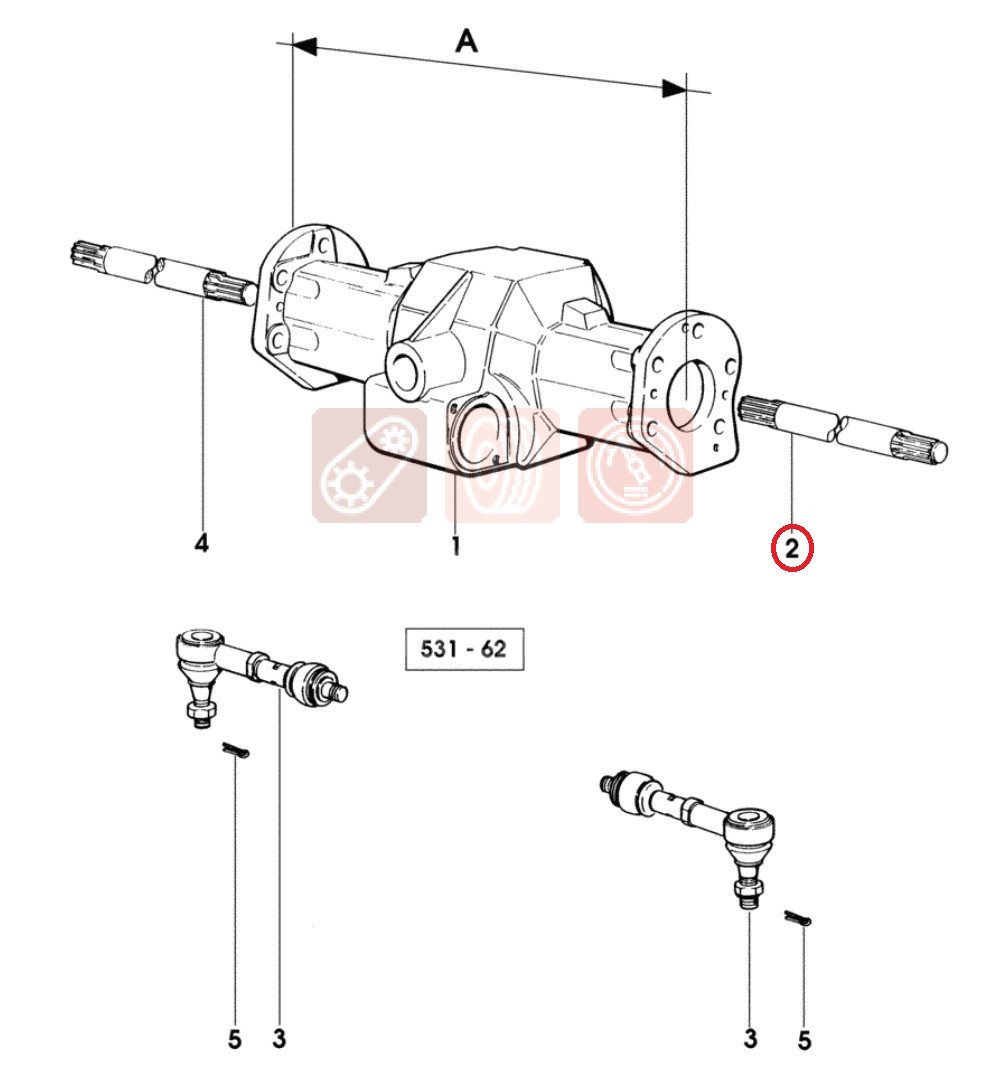 A

4

1

2

531 - 62

5

3

3

5